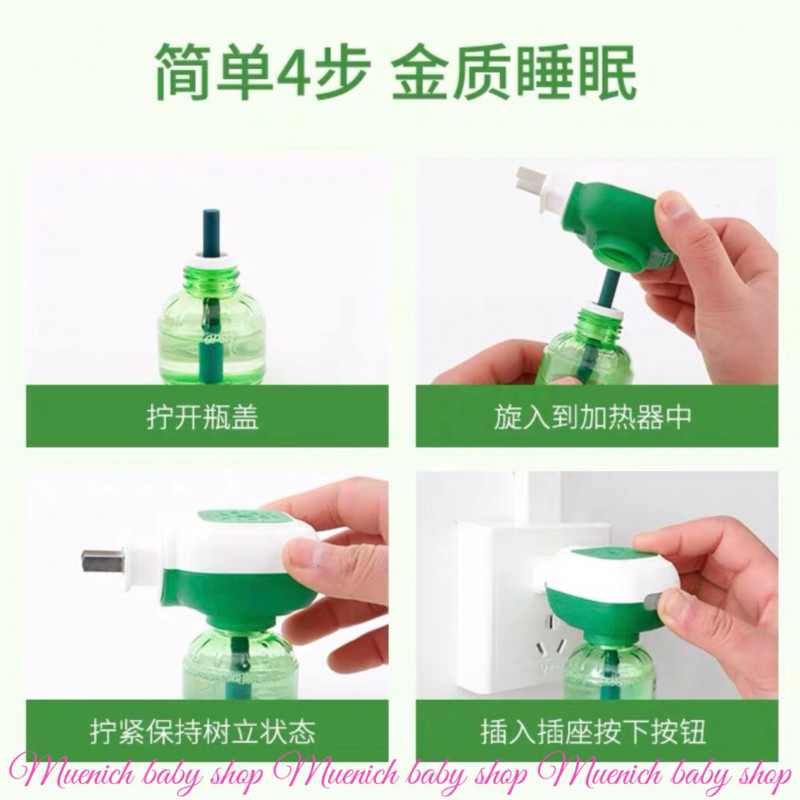 简单4步 金质睡眠

拧开瓶盖

旋入到加热器中

拧紧保持树立状态

插入插座按下按钮

Muenich baby shop Muenich baby shop Muenich baby shop